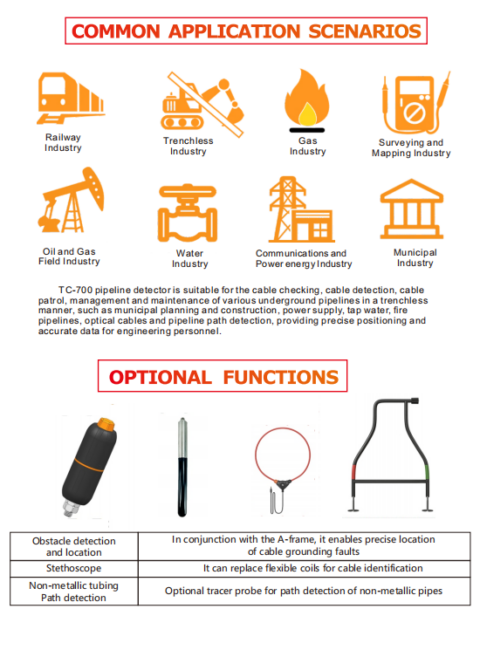 COMMON APPLICATION SCENARIOS

Railway Industry

Trenchless Industry

Gas Industry

Surveying and Mapping Industry

Oil and Gas Field Industry

Water Industry

Communications and Power energy Industry

Municipal Industry

TC-700 pipeline detector is suitable for the cable checking, cable detection, cable patrol, management and maintenance of various underground pipelines in a trenchless manner, such as municipal planning and construction, power supply, tap water, fire pipelines, optical cables and pipeline path detection, providing precise positioning and accurate data for engineering personnel.

OPTIONAL FUNCTIONS

| Obstacle detection and location | In conjunction with the A-frame, it enables precise location of cable grounding faults |
|---|---|
| Stethoscope | It can replace flexible coils for cable identification |
| Non-metallic tubing Path detection | Optional tracer probe for path detection of non-metallic pipes |